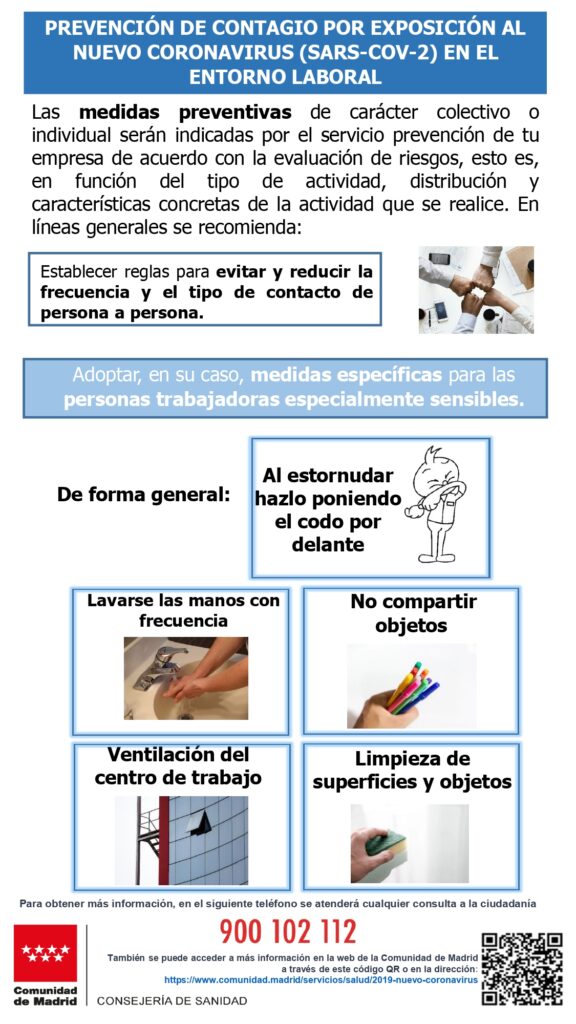 PREVENCIÓN DE CONTAGIO POR EXPOSICIÓN AL NUEVO CORONAVIRUS (SARS-COV-2) EN EL ENTORNO LABORAL

Las medidas preventivas de carácter colectivo o individual serán indicadas por el servicio prevención de tu empresa de acuerdo con la evaluación de riesgos, esto es, en función del tipo de actividad, distribución y características concretas de la actividad que se realice. En líneas generales se recomienda:

Establecer reglas para evitar y reducir la frecuencia y el tipo de contacto de persona a persona.

Adoptar, en su caso, medidas específicas para las personas trabajadoras especialmente sensibles.

De forma general:

Al estornudar hazlo poniendo el codo por delante

Lavarse las manos con frecuencia

No compartir objetos

Ventilación del centro de trabajo

Limpieza de superficies y objetos

Para obtener más información, en el siguiente teléfono se atenderá cualquier consulta a la ciudadanía

900 102 112

También se puede acceder a más información en la web de la Comunidad de Madrid a través de este código QR o en la dirección: https://www.comunidad.madrid/servicios/salud/2019-nuevo-coronavirus

Comunidad de Madrid

CONSEJERÍA DE SANIDAD